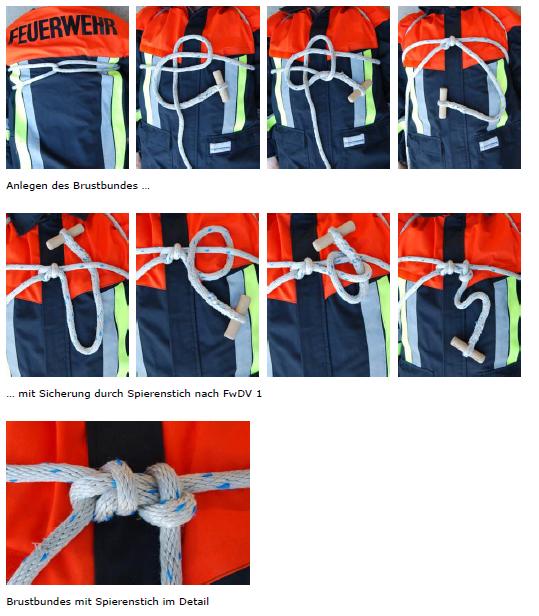 FEUERWEHR

Anlegen des Brustbundes ...

... mit Sicherung durch Spierenstich nach FwDV 1

Brustbundes mit Spierenstich im Detail